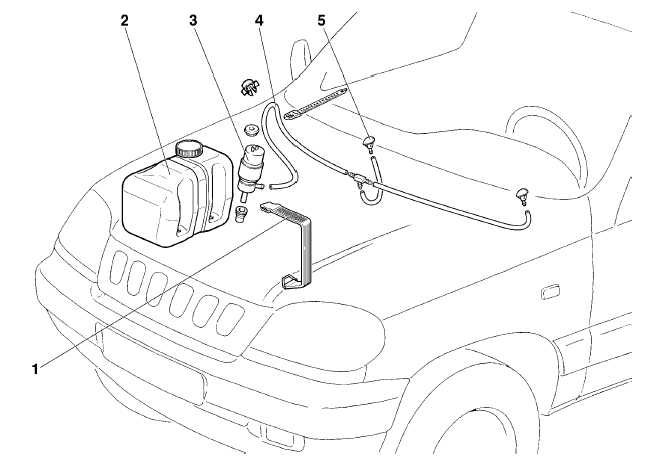 2
3
4
5
1